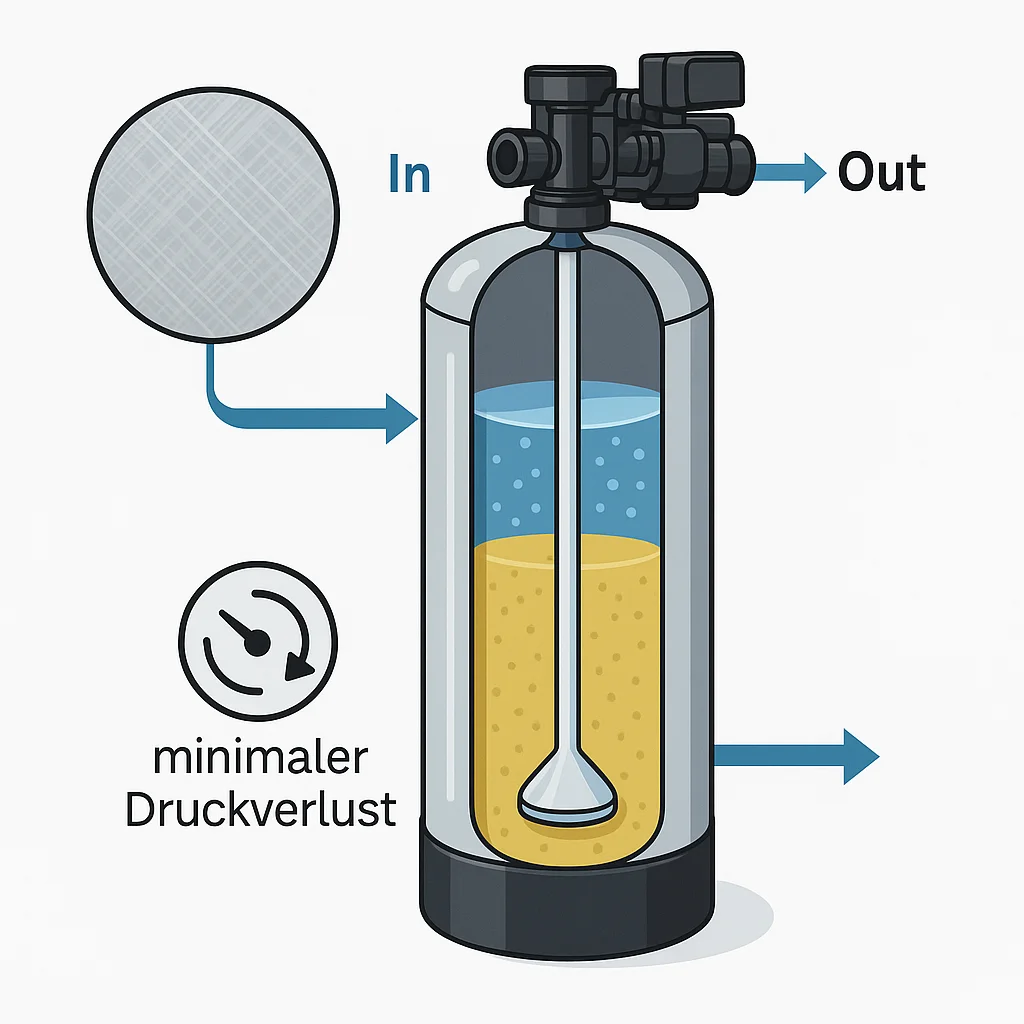 In

Out

minimaler Druckverlust